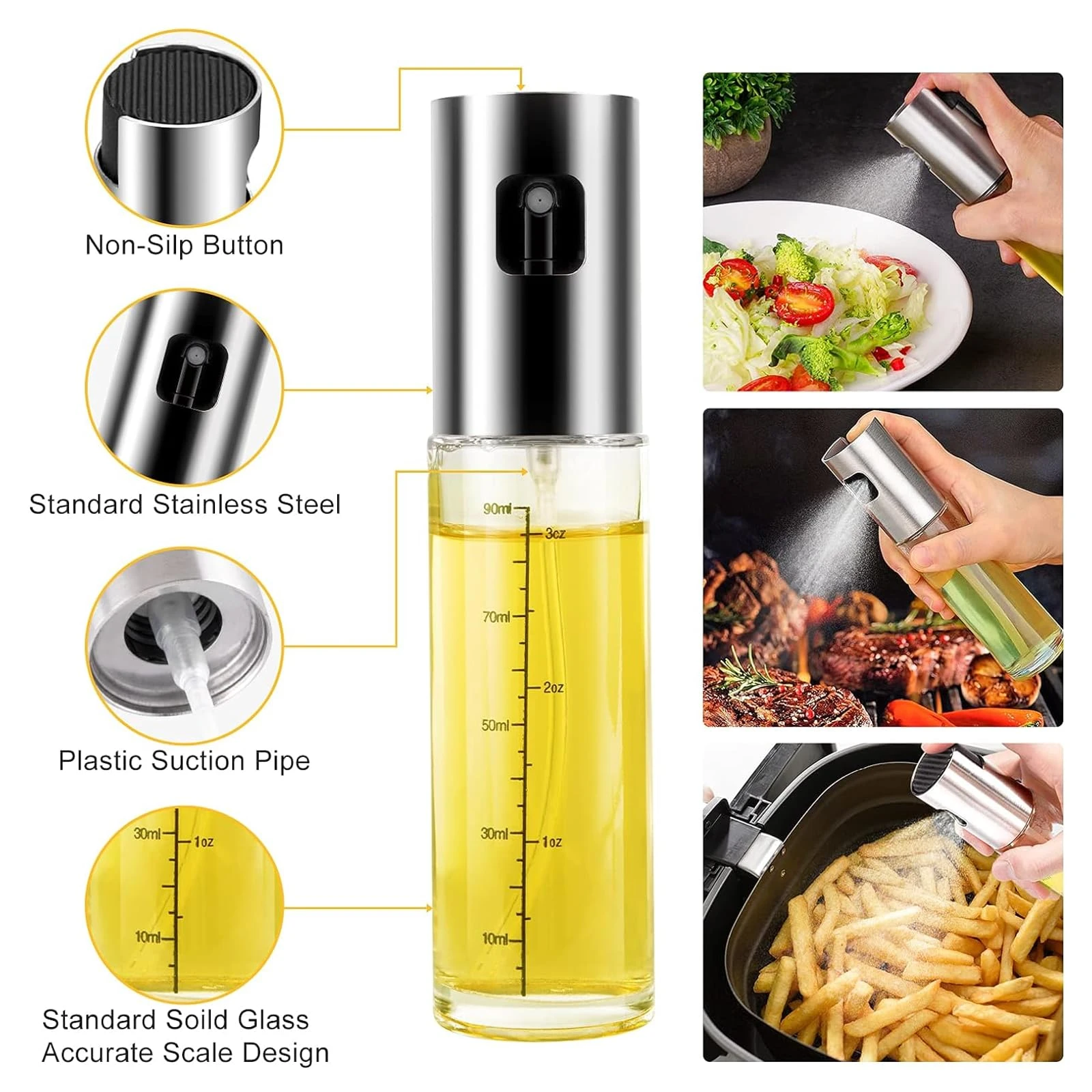 Non-Silp Button

Standard Stainless Steel

Plastic Suction Pipe

30ml 1oz
10ml

Standard Soild Glass
Accurate Scale Design

90ml
3oz
70ml
2oz
50ml
30ml
1oz
10ml